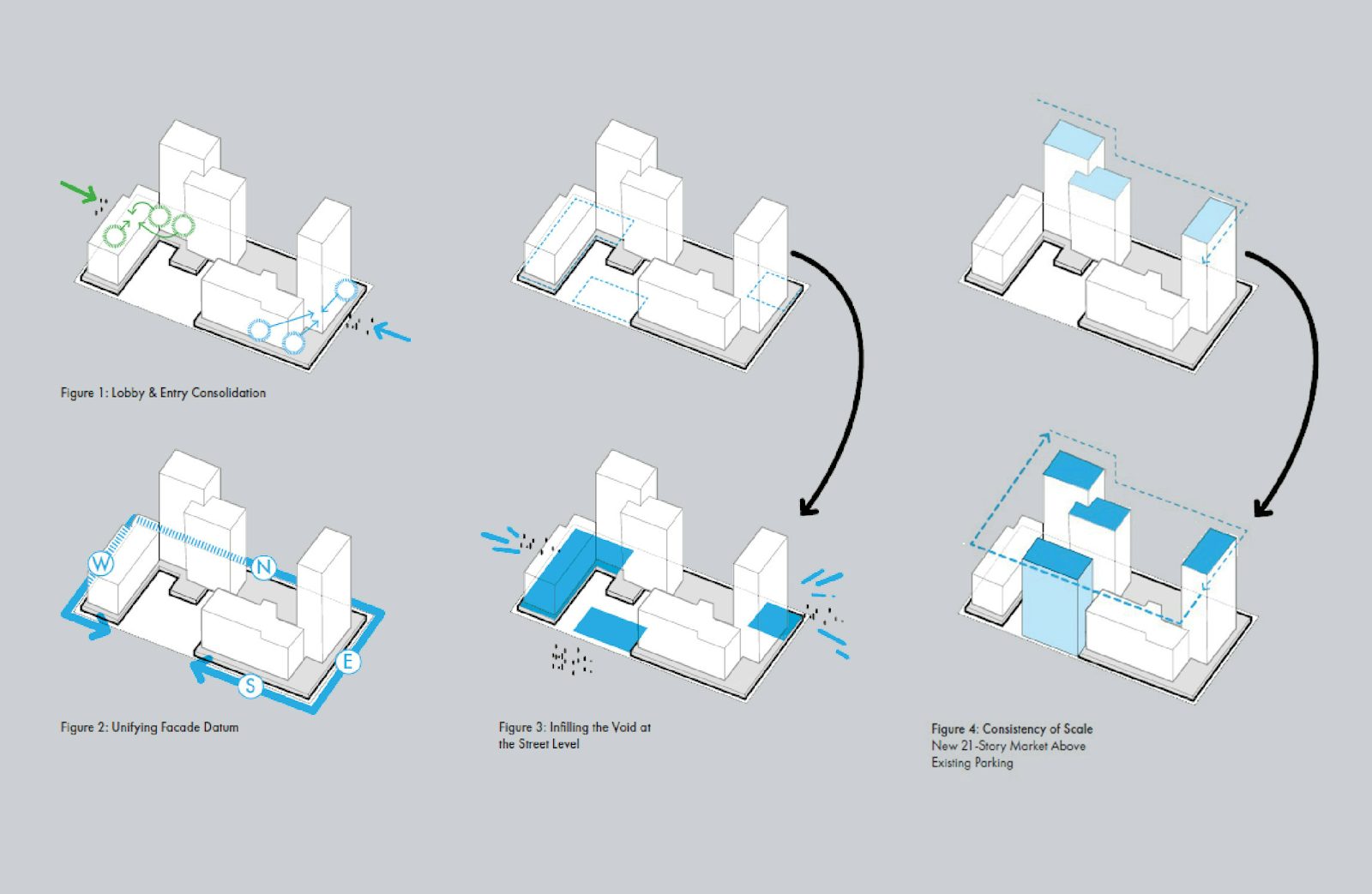 Figure 1: Lobby & Entry Consolidation

W

N

E

S

Figure 2: Unifying Facade Datum

Figure 3: Infilling the Void at the Street Level

Figure 4: Consistency of Scale
New 21-Story Market Above Existing Parking